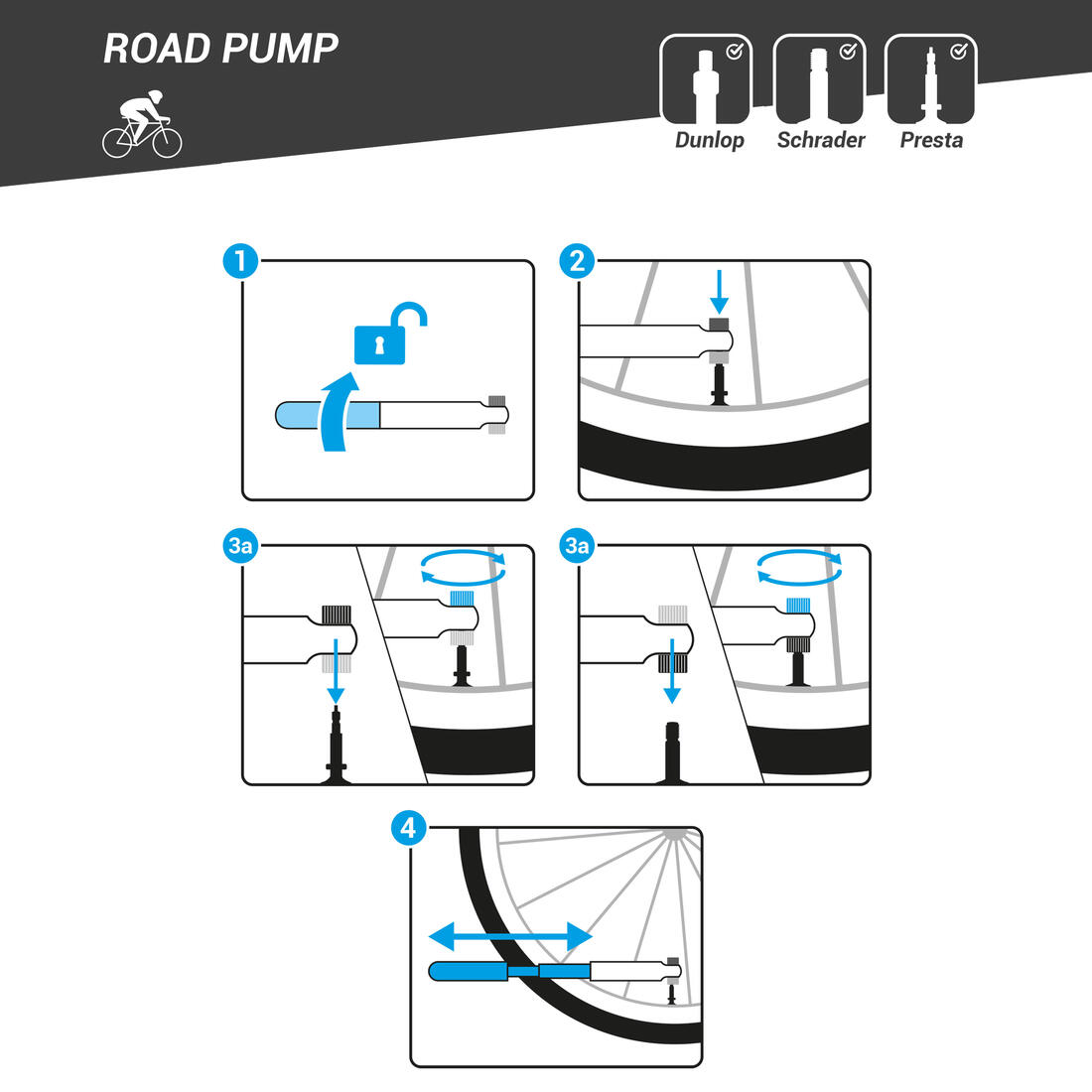 ROAD PUMP

Dunlop Schrader Presta

1

2

3a

3a

4